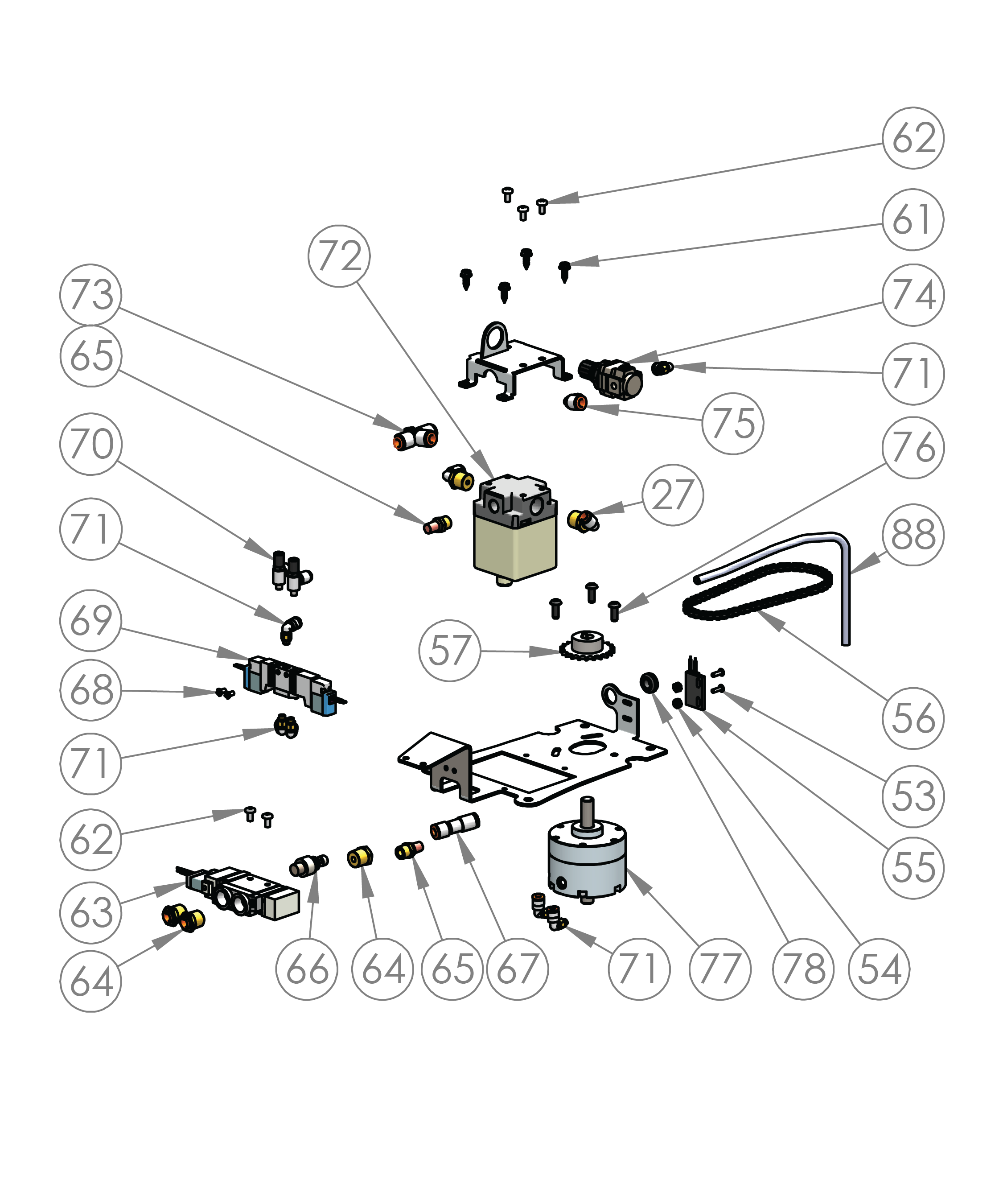 62
61
72
73
74
65
71
75
70
76
27
71
88
69
57
68
56
71
53
62
55
63
64
66
64
65
67
71
77
78
54